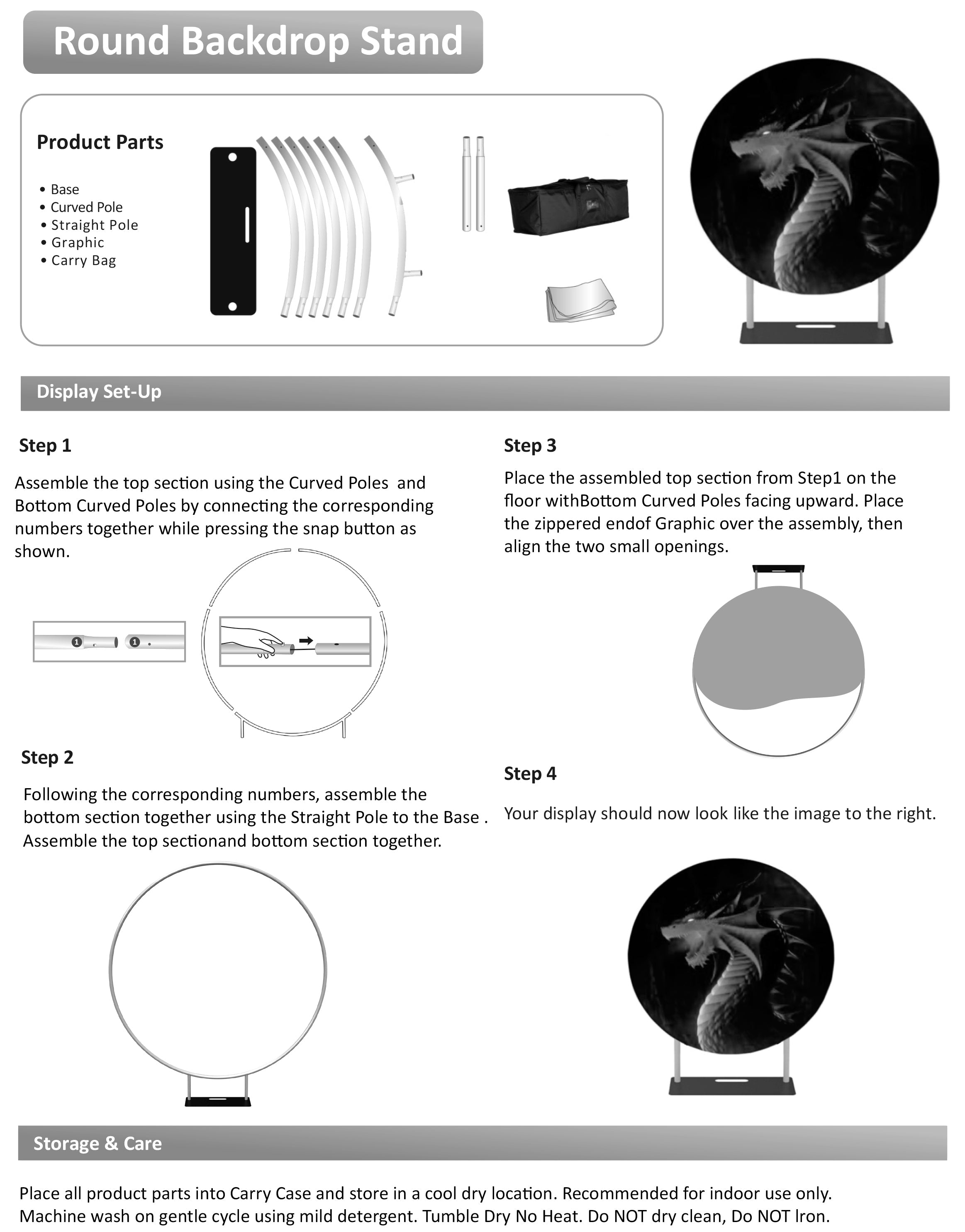 Round Backdrop Stand

Product Parts

• Base
• Curved Pole
• Straight Pole
• Graphic
• Carry Bag

Display Set-Up

Step 1

Assemble the top section using the Curved Poles and Bottom Curved Poles by connecting the corresponding numbers together while pressing the snap button as shown.

1 1

Step 2

Following the corresponding numbers, assemble the bottom section together using the Straight Pole to the Base . Assemble the top sectionand bottom section together.

Step 3

Place the assembled top section from Step1 on the floor withBottom Curved Poles facing upward. Place the zippered endof Graphic over the assembly, then align the two small openings.

Step 4

Your display should now look like the image to the right.

Storage & Care

Place all product parts into Carry Case and store in a cool dry location. Recommended for indoor use only. Machine wash on gentle cycle using mild detergent. Tumble Dry No Heat. Do NOT dry clean, Do NOT Iron.